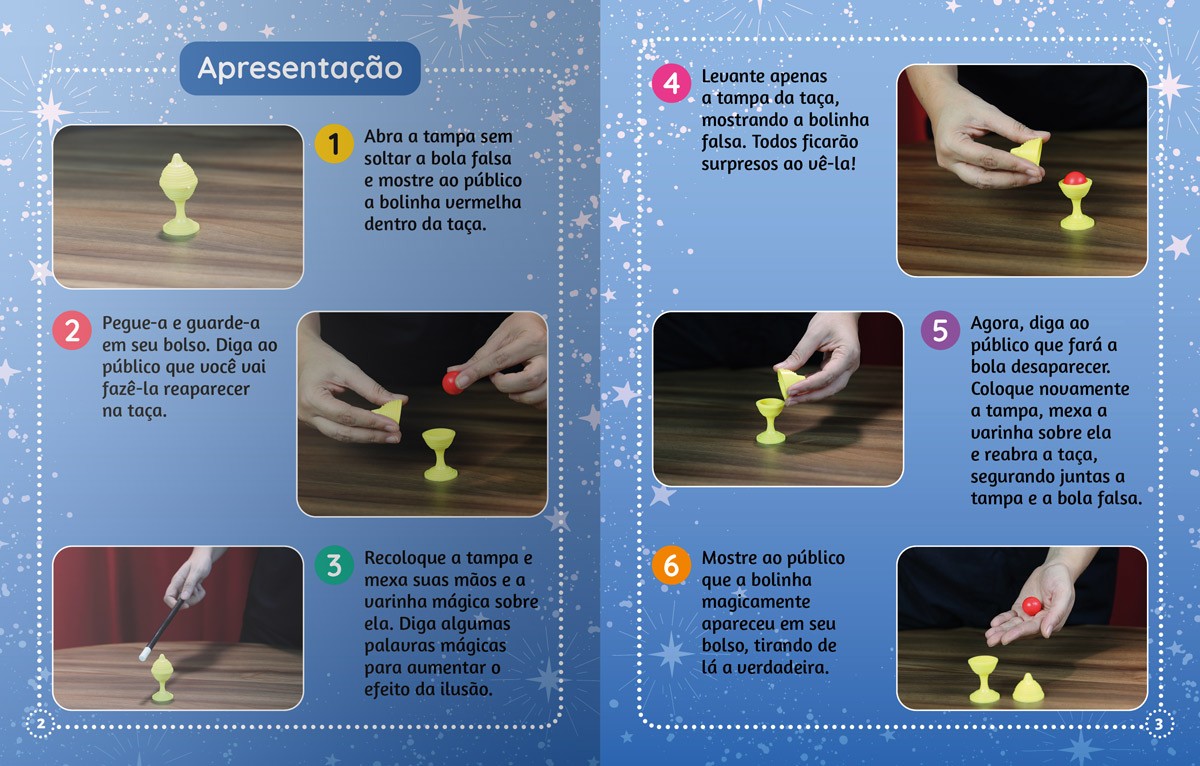 Apresentação

1 Abra a tampa sem soltar a bola falsa e mostre ao público a bolinha vermelha dentro da taça.

2 Pegue-a e guarde-a em seu bolso. Diga ao público que você vai fazê-la reaparecer na taça.

3 Recoloque a tampa e mexa suas mãos e a varinha mágica sobre ela. Diga algumas palavras mágicas para aumentar o efeito da ilusão.

2

4 Levante apenas a tampa da taça, mostrando a bolinha falsa. Todos ficarão surpresos ao vê-la!

5 Agora, diga ao público que fará a bola desaparecer. Coloque novamente a tampa, mexa a varinha sobre ela e reabra a taça, segurando juntas a tampa e a bola falsa.

6 Mostre ao público que a bolinha magicamente apareceu em seu bolso, tirando de lá a verdadeira.

3