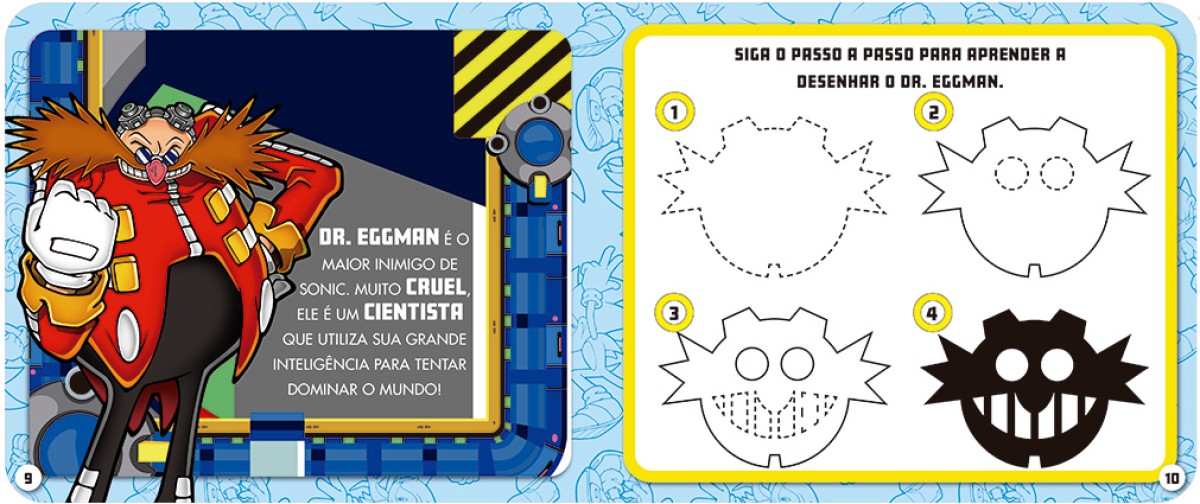 DR. EGGMAN É O MAIOR INIMIGO DE SONIC. MUITO CRUEL, ELE É UM CIENTISTA QUE UTILIZA SUA GRANDE INTELIGÊNCIA PARA TENTAR DOMINAR O MUNDO!

9

SIGA O PASSO A PASSO PARA APRENDER A DESENHAR O DR. EGGMAN.

1

2

3

4

10